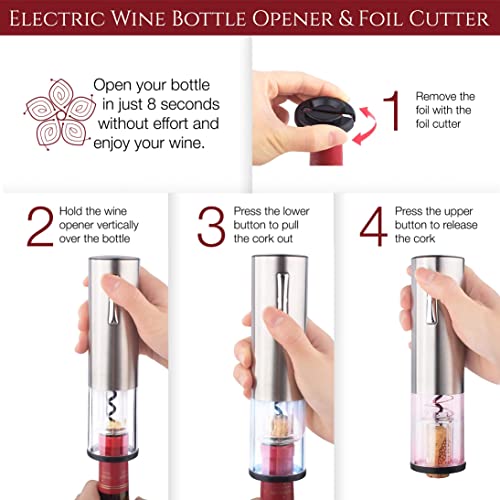 ELECTRIC WINE BOTTLE OPENER & FOIL CUTTER

Open your bottle in just 8 seconds without effort and enjoy your wine.

1 Remove the foil with the foil cutter

2 Hold the wine opener vertically over the bottle

3 Press the lower button to pull the cork out

4 Press the upper button to release the cork