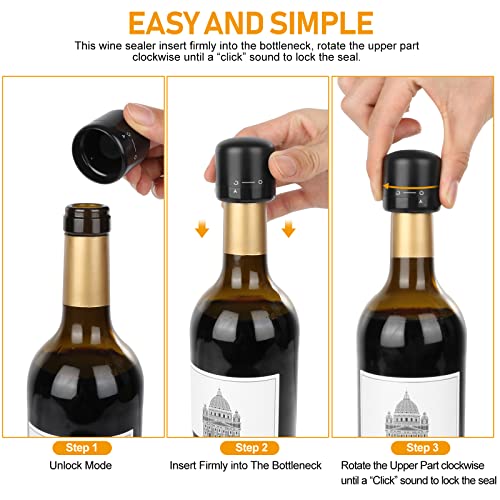 EASY AND SIMPLE

This wine sealer insert firmly into the bottleneck, rotate the upper part clockwise until a "click" sound to lock the seal.

Step 1

Unlock Mode

Step 2

Insert Firmly into The Bottleneck

Step 3

Rotate the Upper Part clockwise until a "Click" sound to lock the seal