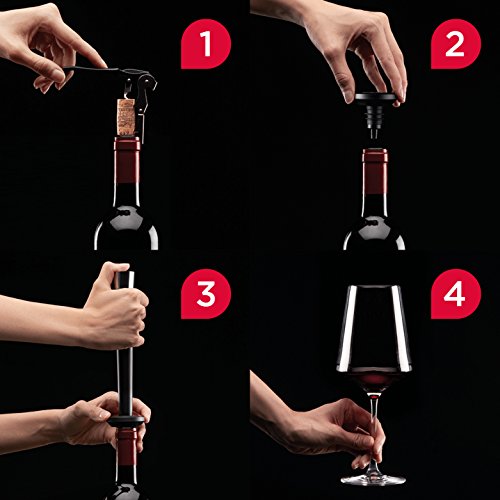 1

2

3

4