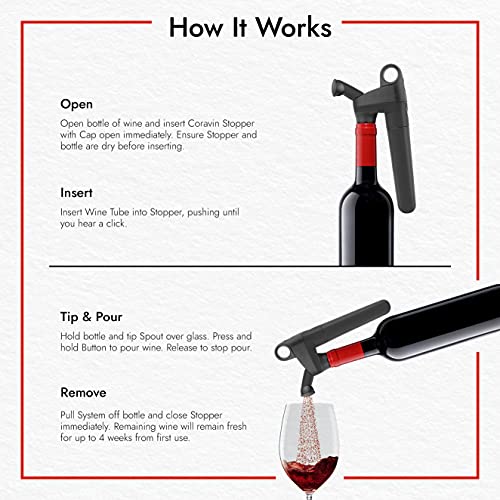 How It Works

Open

Open bottle of wine and insert Coravin Stopper with Cap open immediately. Ensure Stopper and bottle are dry before inserting.

Insert

Insert Wine Tube into Stopper, pushing until you hear a click.

Tip & Pour

Hold bottle and tip Spout over glass. Press and hold Button to pour wine. Release to stop pour.

Remove

Pull System off bottle and close Stopper immediately. Remaining wine will remain fresh for up to 4 weeks from first use.