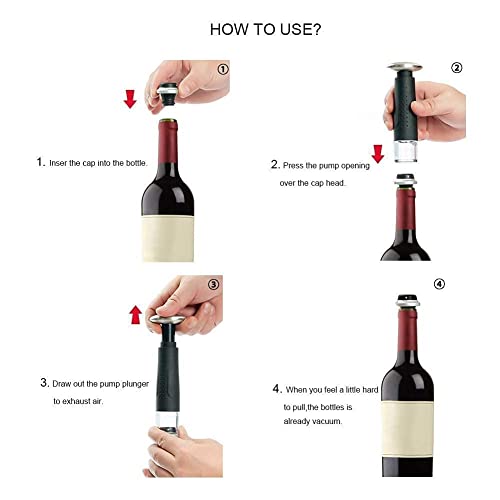 HOW TO USE?

①

1. Inser the cap into the bottle.

②

2. Press the pump opening over the cap head.

③

3. Draw out the pump plunger to exhaust air.

④

4. When you feel a little hard to pull,the bottles is already vacuum.