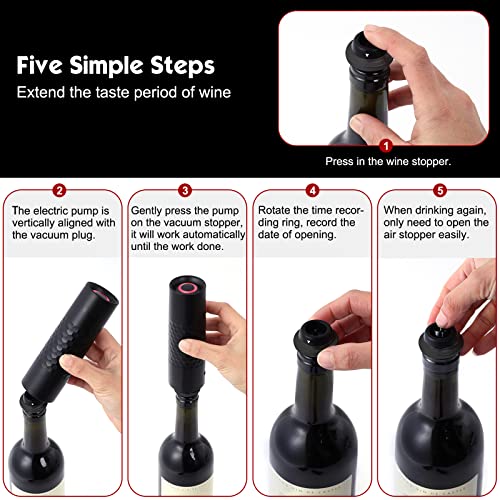 Five Simple Steps
Extend the taste period of wine

1
Press in the wine stopper.

2
The electric pump is vertically aligned with the vacuum plug.

3
Gently press the pump on the vacuum stopper, it will work automatically until the work done.

4
Rotate the time recording ring, record the date of opening.

5
When drinking again, only need to open the air stopper easily.